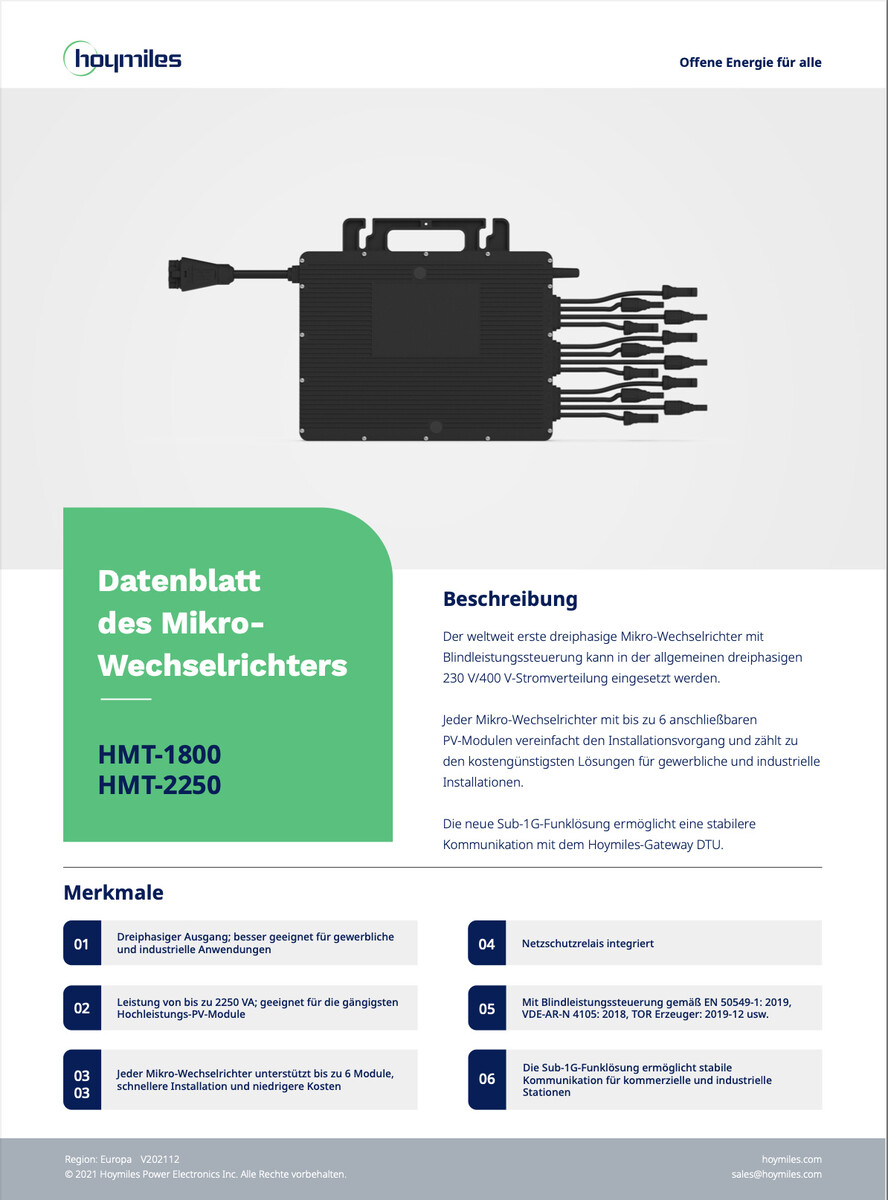 hoymiles

Offene Energie für alle

Datenblatt des Mikro-Wechselrichters

HMT-1800
HMT-2250

Beschreibung

Der weltweit erste dreiphasige Mikro-Wechselrichter mit Blindleistungssteuerung kann in der allgemeinen dreiphasigen 230 V/400 V-Stromverteilung eingesetzt werden.

Jeder Mikro-Wechselrichter mit bis zu 6 anschließbaren PV-Modulen vereinfacht den Installationsvorgang und zählt zu den kostengünstigsten Lösungen für gewerbliche und industrielle Installationen.

Die neue Sub-1G-Funklösung ermöglicht eine stabilere Kommunikation mit dem Hoymiles-Gateway DTU.

Merkmale

01 Dreiphasiger Ausgang; besser geeignet für gewerbliche und industrielle Anwendungen

02 Leistung von bis zu 2250 VA; geeignet für die gängigsten Hochleistungs-PV-Module

03
03 Jeder Mikro-Wechselrichter unterstützt bis zu 6 Module, schnellere Installation und niedrigere Kosten

04 Netzschutzrelais integriert

05 Mit Blindleistungssteuerung gemäß EN 50549-1: 2019, VDE-AR-N 4105: 2018, TOR Erzeuger: 2019-12 usw.

06 Die Sub-1G-Funklösung ermöglicht stabile Kommunikation für kommerzielle und industrielle Stationen

Region: Europa V202112
© 2021 Hoymiles Power Electronics Inc. Alle Rechte vorbehalten.

hoymiles.com
sales@hoymiles.com