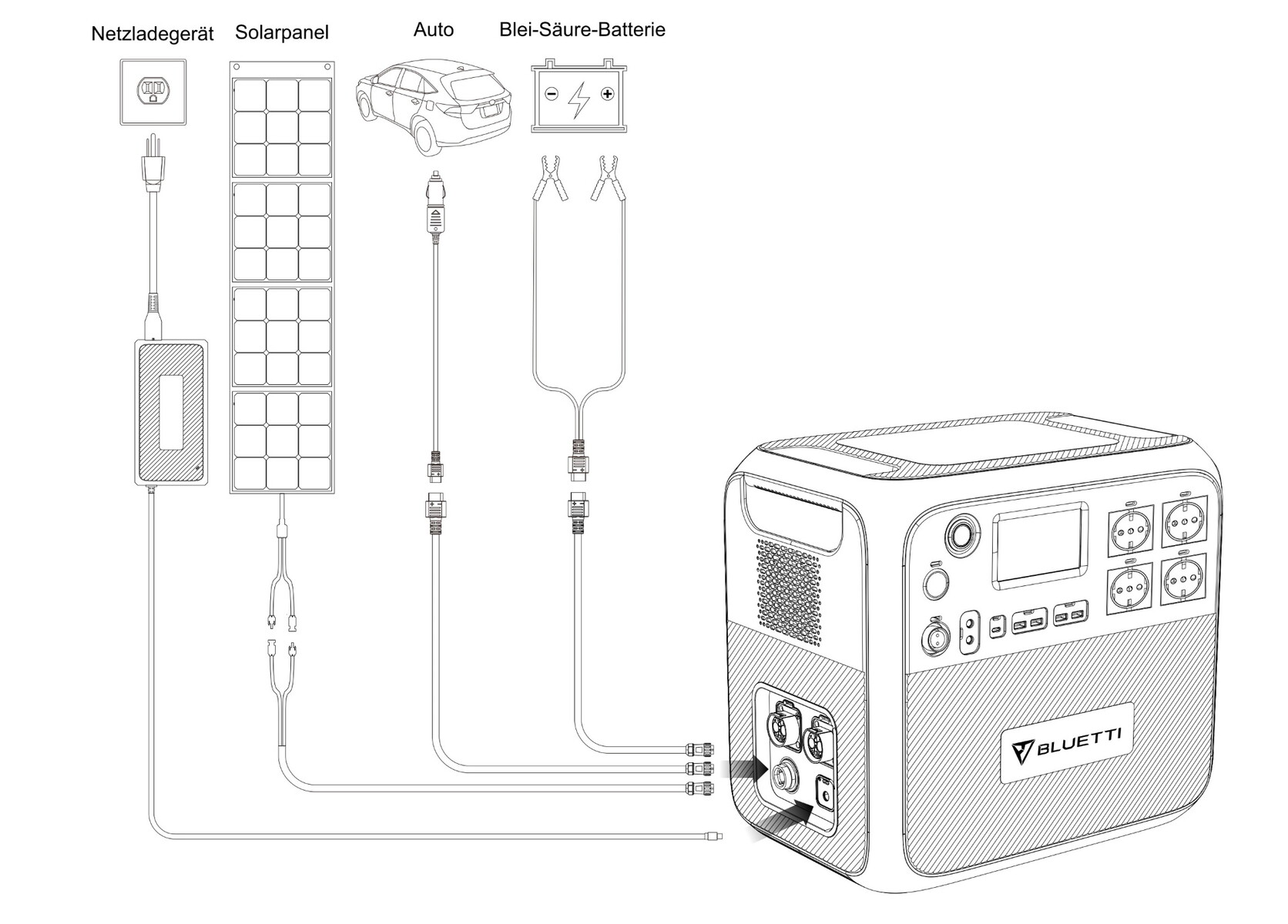 Netzladegerät Solarpanel Auto Blei-Säure-Batterie

BLUETTI