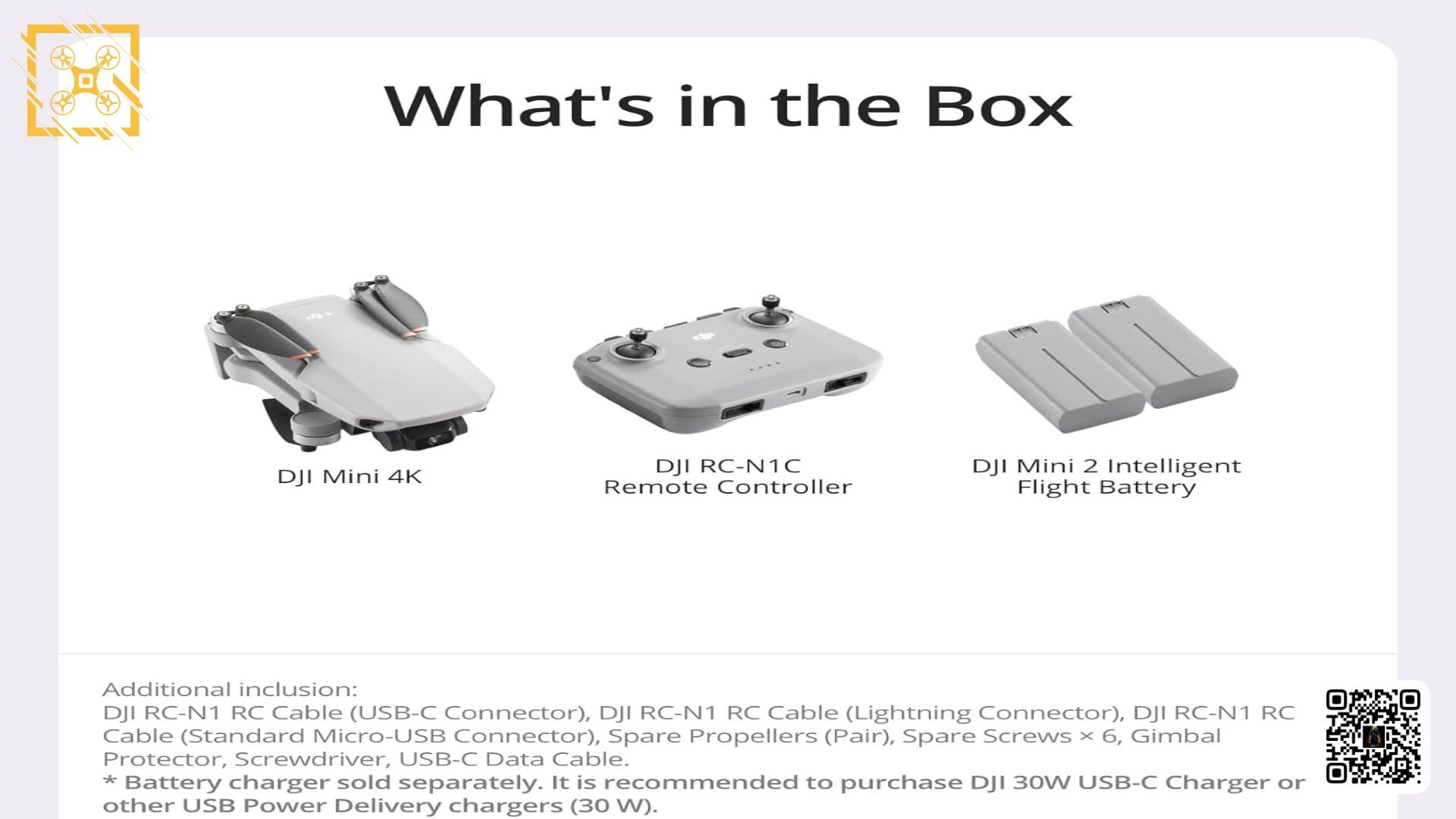 What's in the Box

DJI Mini 4K

DJI RC-N1C
Remote Controller

DJI Mini 2 Intelligent
Flight Battery

Additional inclusion:
DJI RC-N1 RC Cable (USB-C Connector), DJI RC-N1 RC Cable (Lightning Connector), DJI RC-N1 RC Cable (Standard Micro-USB Connector), Spare Propellers (Pair), Spare Screws × 6, Gimbal Protector, Screwdriver, USB-C Data Cable.
* Battery charger sold separately. It is recommended to purchase DJI 30W USB-C Charger or other USB Power Delivery chargers (30 W).