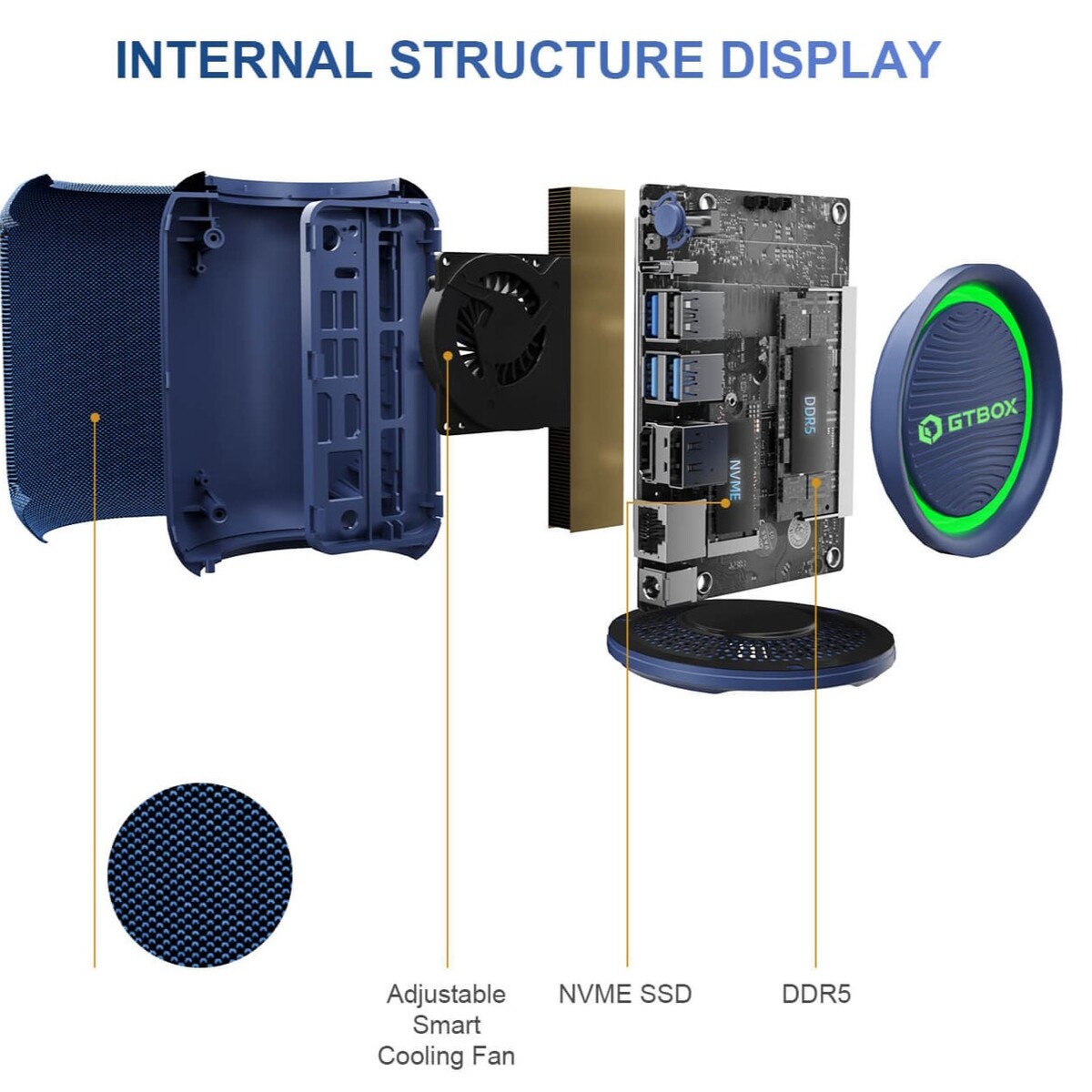 INTERNAL STRUCTURE DISPLAY

NVME

DDR5

GTBOX

Adjustable Smart Cooling Fan

NVME SSD

DDR5