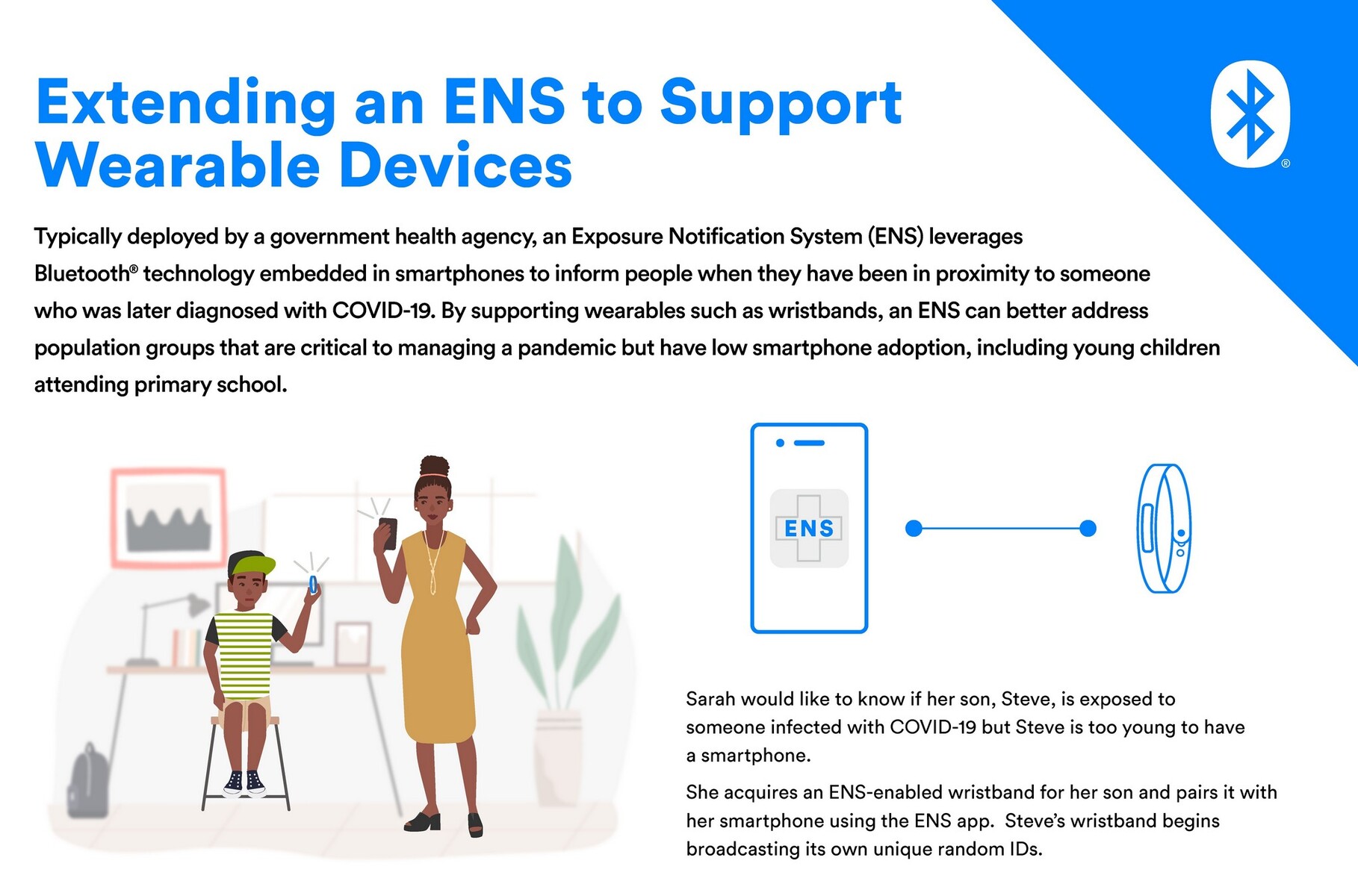 Extending an ENS to Support Wearable Devices

®

Typically deployed by a government health agency, an Exposure Notification System (ENS) leverages Bluetooth® technology embedded in smartphones to inform people when they have been in proximity to someone who was later diagnosed with COVID-19. By supporting wearables such as wristbands, an ENS can better address population groups that are critical to managing a pandemic but have low smartphone adoption, including young children attending primary school.

ENS

Sarah would like to know if her son, Steve, is exposed to someone infected with COVID-19 but Steve is too young to have a smartphone.

She acquires an ENS-enabled wristband for her son and pairs it with her smartphone using the ENS app. Steve's wristband begins broadcasting its own unique random IDs.