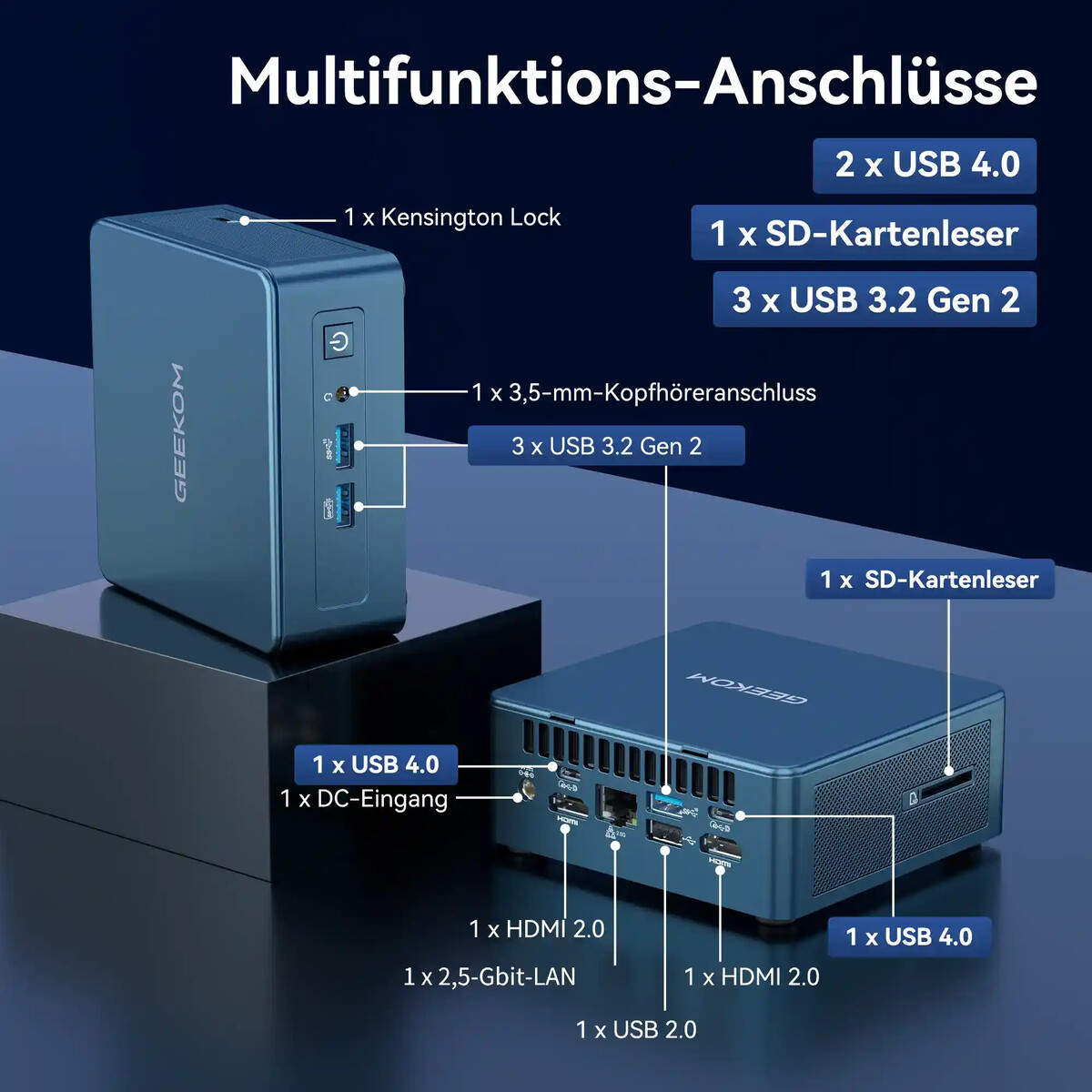 Multifunktions-Anschlüsse

2 x USB 4.0

1 x SD-Kartenleser

3 x USB 3.2 Gen 2

1 x Kensington Lock

GEEKOM

1 x 3,5-mm-Kopfhöreranschluss

3 x USB 3.2 Gen 2

1 x SD-Kartenleser

GEEKOM

1 x USB 4.0

1 x DC-Eingang

HDMI

HDMI

1 x HDMI 2.0

1 x 2,5-Gbit-LAN

1 x USB 2.0

1 x HDMI 2.0

1 x USB 4.0