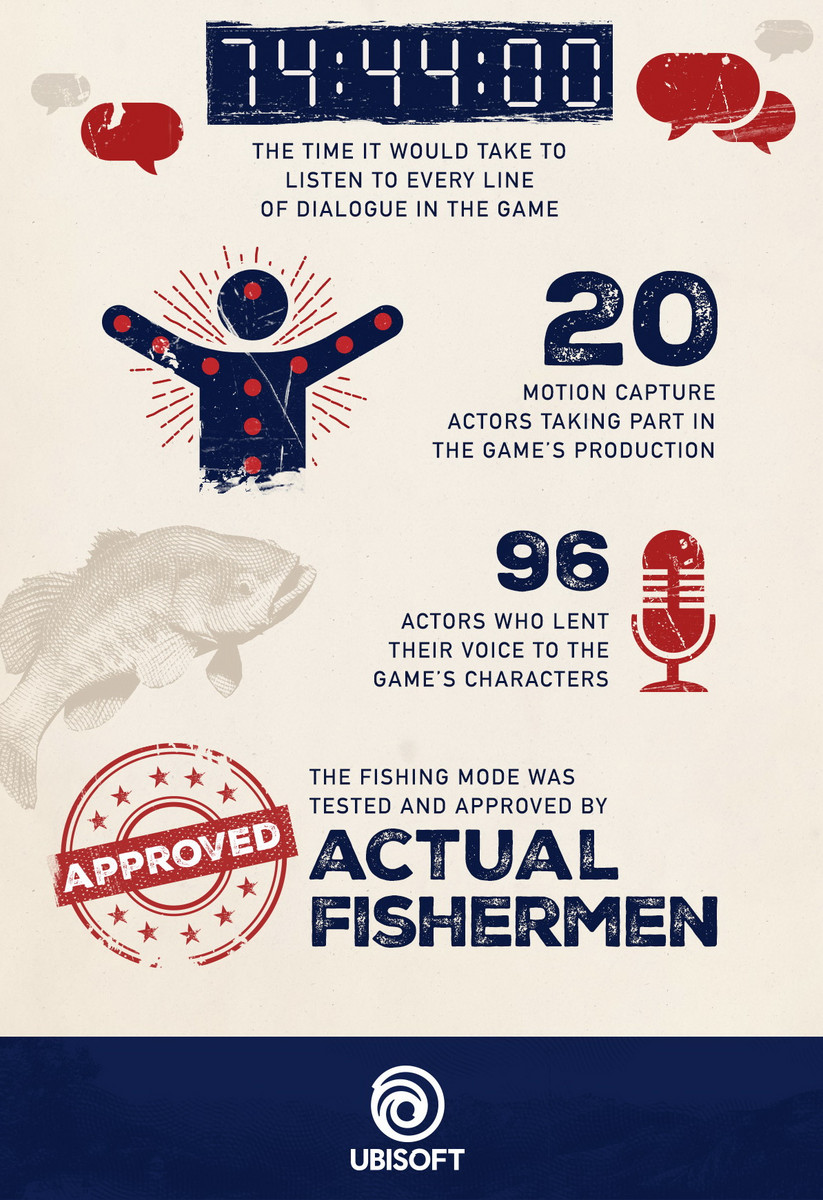 74:44:00

THE TIME IT WOULD TAKE TO LISTEN TO EVERY LINE OF DIALOGUE IN THE GAME

20

MOTION CAPTURE ACTORS TAKING PART IN THE GAME'S PRODUCTION

96

ACTORS WHO LENT THEIR VOICE TO THE GAME'S CHARACTERS

APPROVED

THE FISHING MODE WAS TESTED AND APPROVED BY

ACTUAL FISHERMEN

UBISOFT