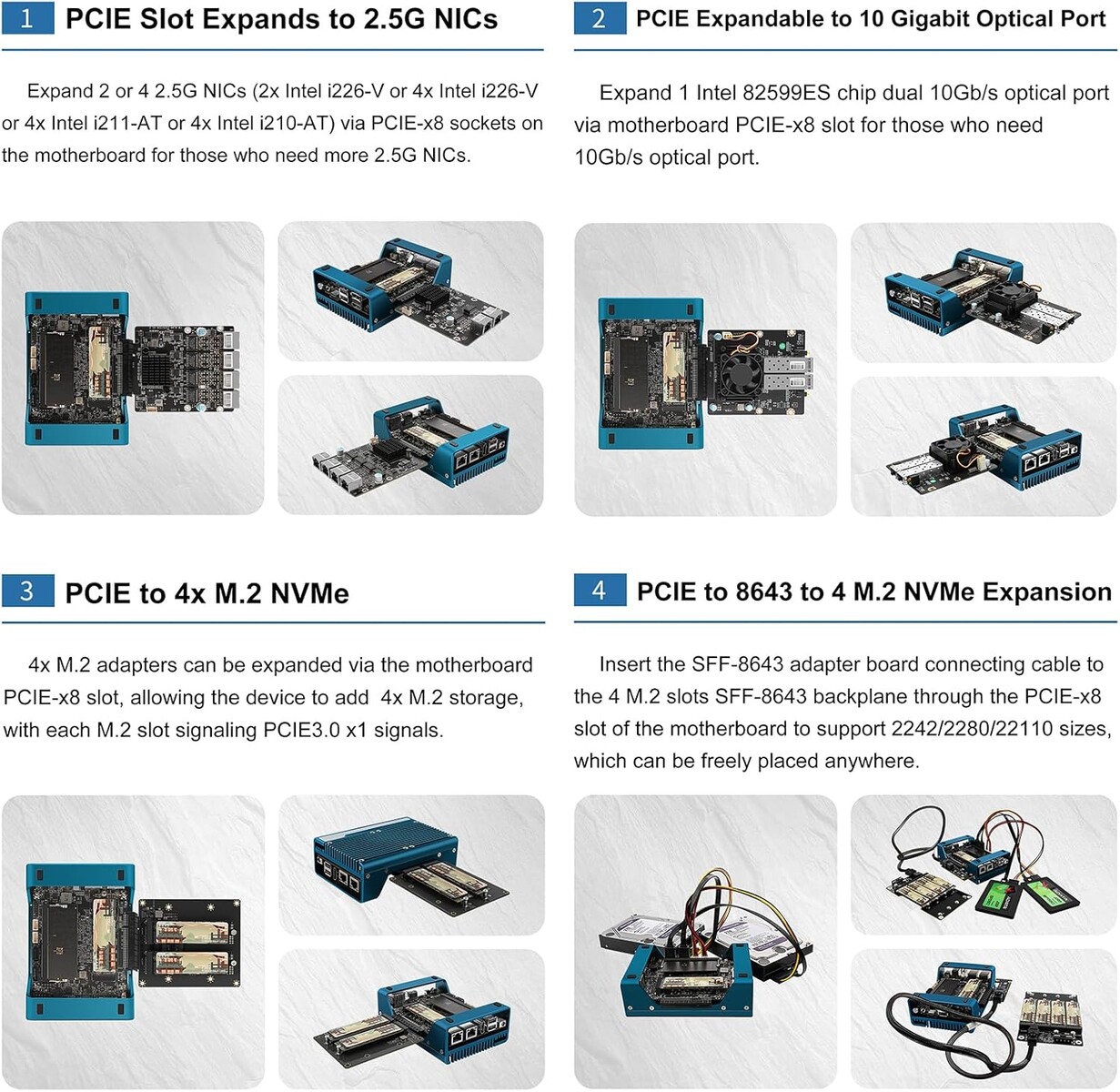 1 PCIE Slot Expands to 2.5G NICs

Expand 2 or 4 2.5G NICs (2x Intel i226-V or 4x Intel i226-V or 4x Intel i211-AT or 4x Intel i210-AT) via PCIE-x8 sockets on the motherboard for those who need more 2.5G NICs.

2 PCIE Expandable to 10 Gigabit Optical Port

Expand 1 Intel 82599ES chip dual 10Gb/s optical port via motherboard PCIE-x8 slot for those who need 10Gb/s optical port.

3 PCIE to 4x M.2 NVMe

4x M.2 adapters can be expanded via the motherboard PCIE-x8 slot, allowing the device to add 4x M.2 storage, with each M.2 slot signaling PCIE3.0 x1 signals.

4 PCIE to 8643 to 4 M.2 NVMe Expansion

Insert the SFF-8643 adapter board connecting cable to the 4 M.2 slots SFF-8643 backplane through the PCIE-x8 slot of the motherboard to support 2242/2280/22110 sizes, which can be freely placed anywhere.