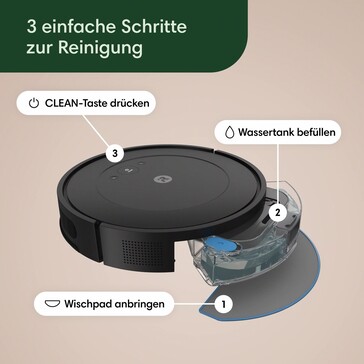 3 einfache Schritte zur Reinigung

CLEAN-Taste drücken

3

Wassertank befüllen

2

Wischpad anbringen

1