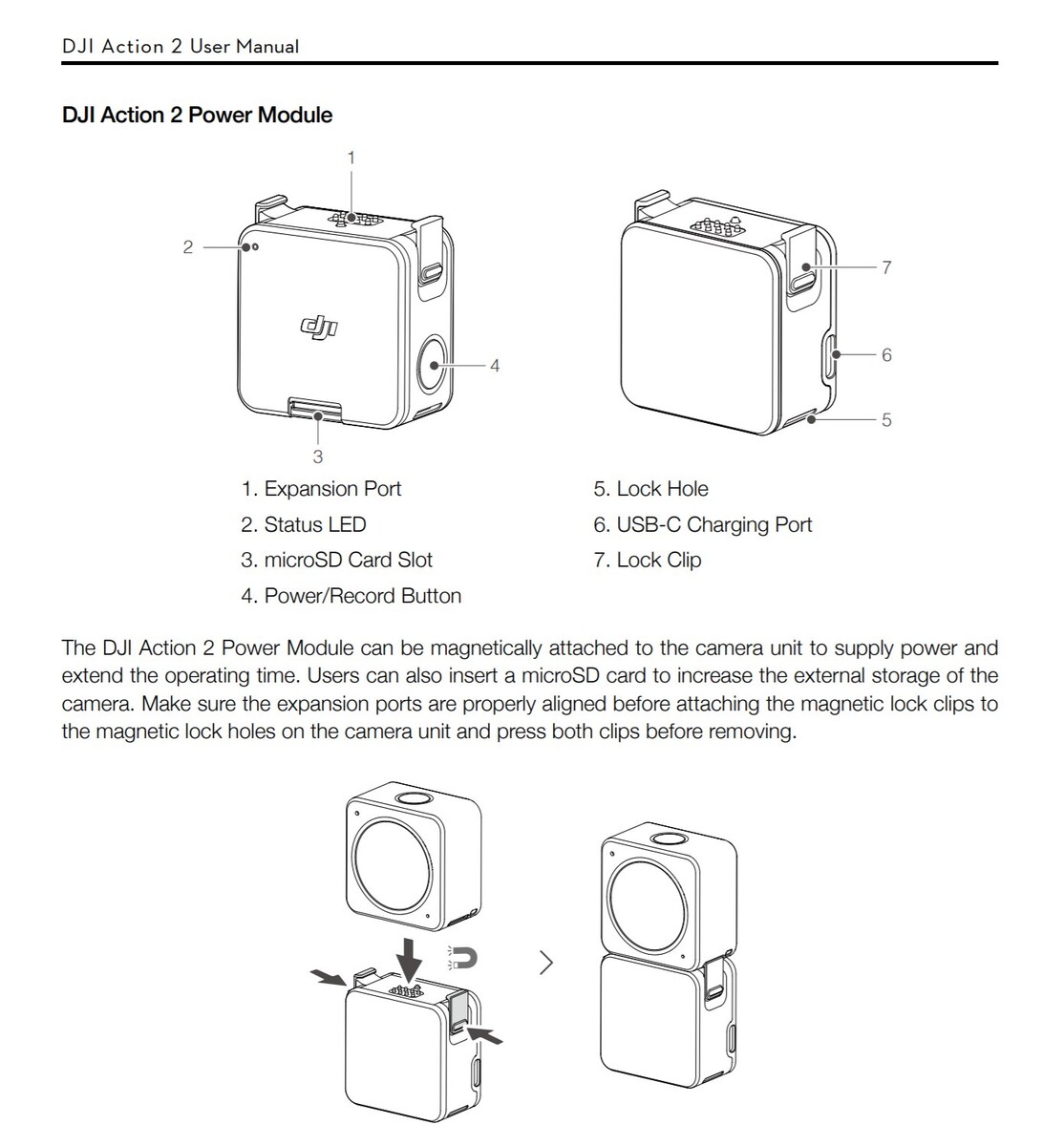 DJI Action 2 User Manual

DJI Action 2 Power Module

1
2
dji
4
3
7
6
5

1. Expansion Port
2. Status LED
3. microSD Card Slot
4. Power/Record Button

5. Lock Hole
6. USB-C Charging Port
7. Lock Clip

The DJI Action 2 Power Module can be magnetically attached to the camera unit to supply power and extend the operating time. Users can also insert a microSD card to increase the external storage of the camera. Make sure the expansion ports are properly aligned before attaching the magnetic lock clips to the magnetic lock holes on the camera unit and press both clips before removing.