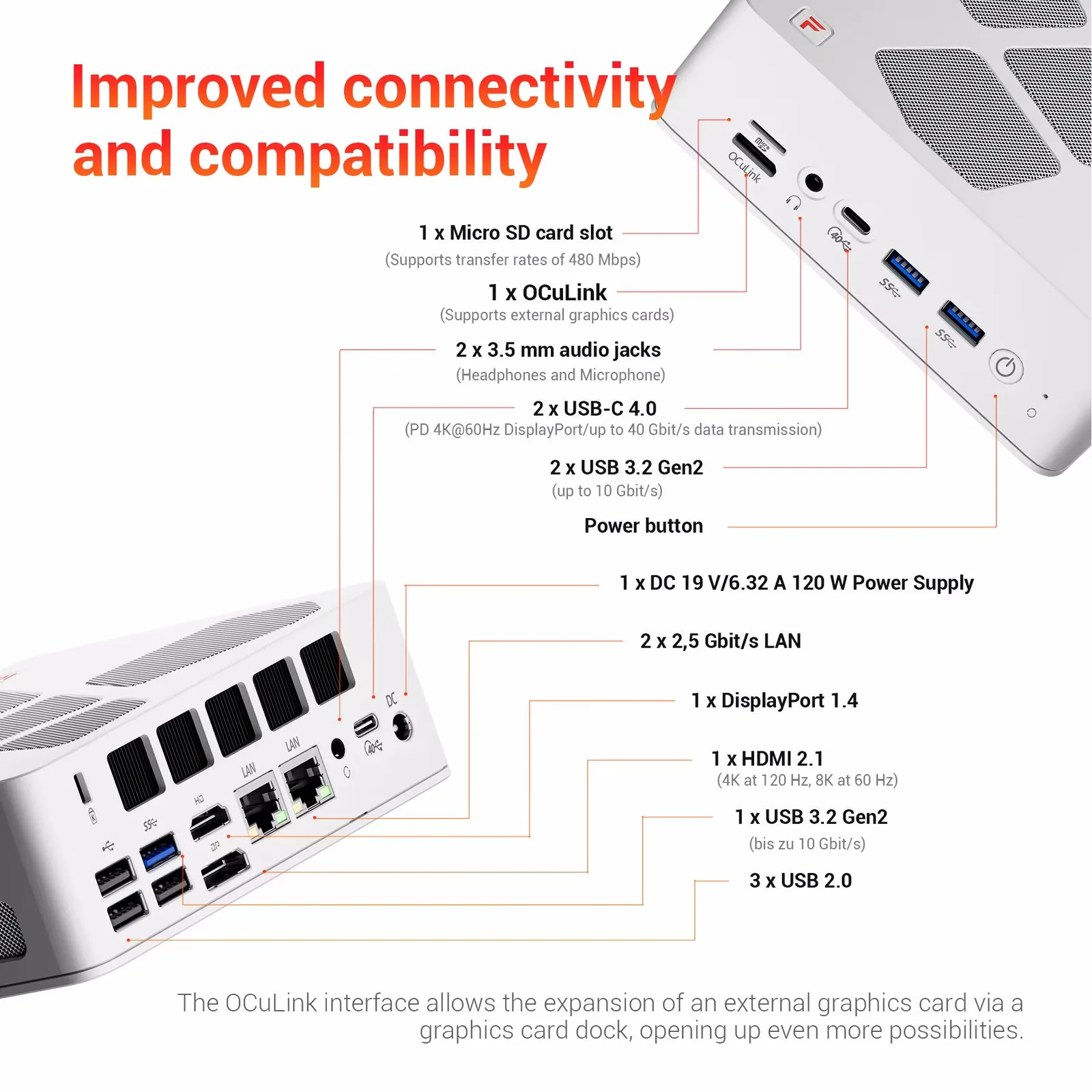 Improved connectivity and compatibility

micro

OCuLink

40

SS

SS

1 x Micro SD card slot
(Supports transfer rates of 480 Mbps)

1 x OCuLink
(Supports external graphics cards)

2 x 3.5 mm audio jacks
(Headphones and Microphone)

2 x USB-C 4.0
(PD 4K@60Hz DisplayPort/up to 40 Gbit/s data transmission)

2 x USB 3.2 Gen2
(up to 10 Gbit/s)

Power button

1 x DC 19 V/6.32 A 120 W Power Supply

2 x 2,5 Gbit/s LAN

1 x DisplayPort 1.4

1 x HDMI 2.1
(4K at 120 Hz, 8K at 60 Hz)

1 x USB 3.2 Gen2
(bis zu 10 Gbit/s)

3 x USB 2.0

DC

40

LAN

LAN

HD

DP

SS

The OCuLink interface allows the expansion of an external graphics card via a graphics card dock, opening up even more possibilities.