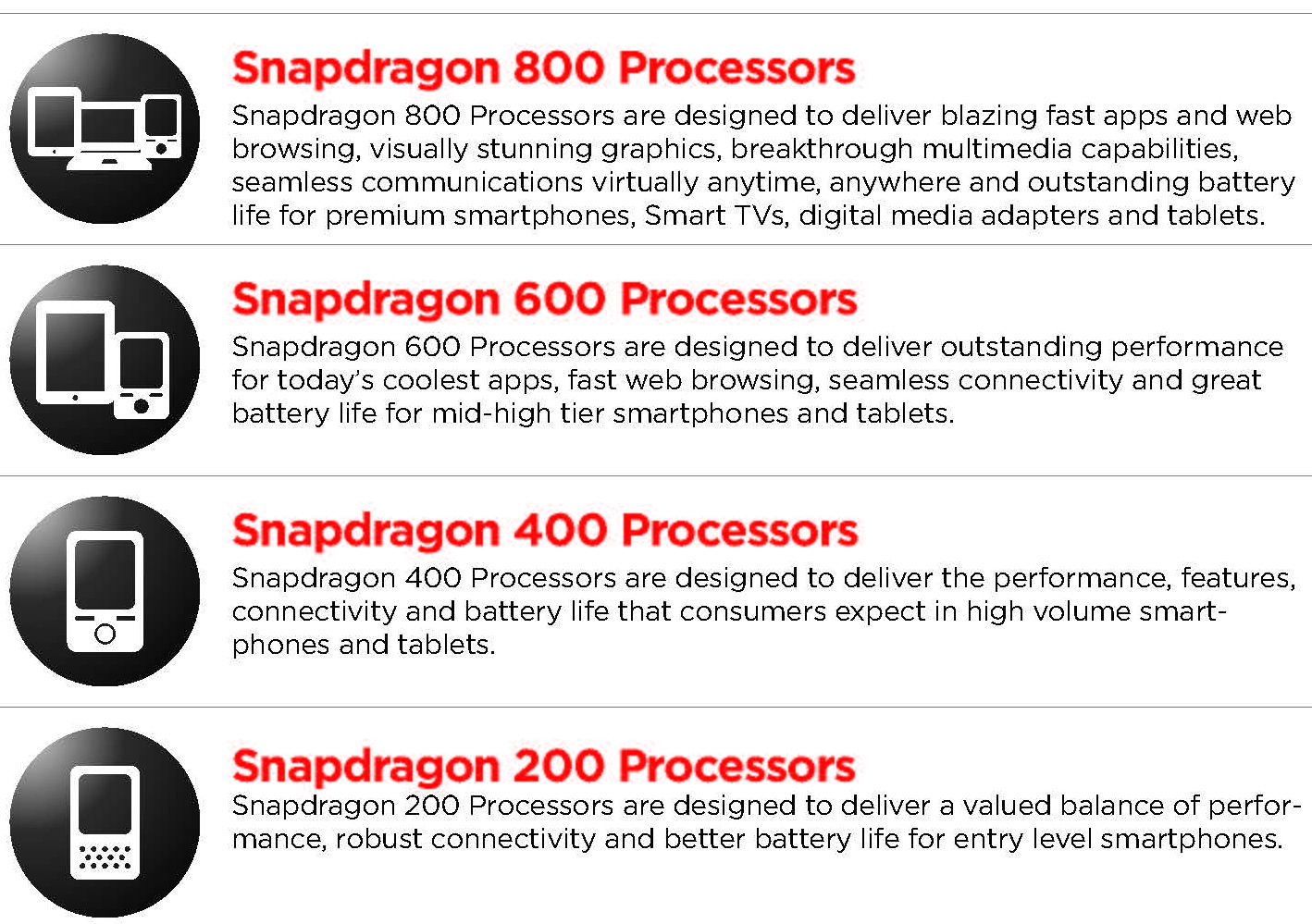 Snapdragon 800 Processors

Snapdragon 800 Processors are designed to deliver blazing fast apps and web browsing, visually stunning graphics, breakthrough multimedia capabilities, seamless communications virtually anytime, anywhere and outstanding battery life for premium smartphones, Smart TVs, digital media adapters and tablets.

Snapdragon 600 Processors

Snapdragon 600 Processors are designed to deliver outstanding performance for today's coolest apps, fast web browsing, seamless connectivity and great battery life for mid-high tier smartphones and tablets.

Snapdragon 400 Processors

Snapdragon 400 Processors are designed to deliver the performance, features, connectivity and battery life that consumers expect in high volume smartphones and tablets.

Snapdragon 200 Processors

Snapdragon 200 Processors are designed to deliver a valued balance of performance, robust connectivity and better battery life for entry level smartphones.