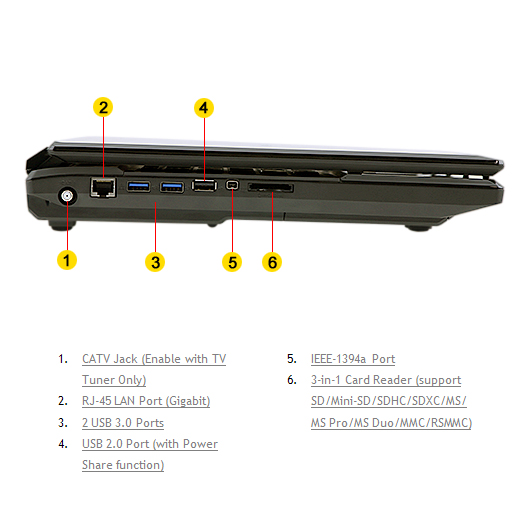 2
4
1
3
5
6

1. CATV Jack (Enable with TV Tuner Only)
2. RJ-45 LAN Port (Gigabit)
3. 2 USB 3.0 Ports
4. USB 2.0 Port (with Power Share function)

5. IEEE-1394a Port
6. 3-in-1 Card Reader (support SD/Mini-SD/SDHC/SDXC/MS/ MS Pro/MS Duo/MMC/RSMMC)