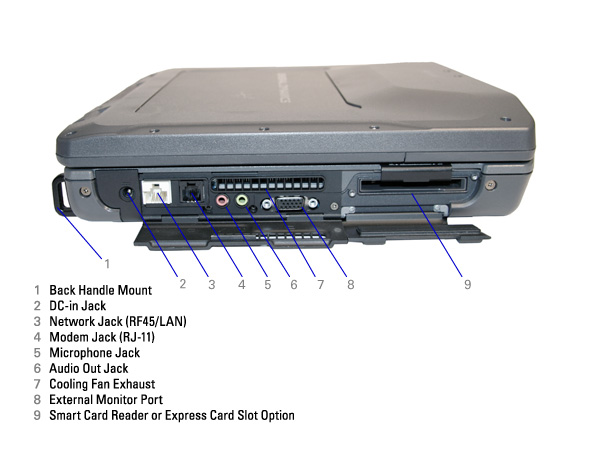 1

2 3 4 5 6 7 8 9

1 Back Handle Mount
2 DC-in Jack
3 Network Jack (RF45/LAN)
4 Modem Jack (RJ-11)
5 Microphone Jack
6 Audio Out Jack
7 Cooling Fan Exhaust
8 External Monitor Port
9 Smart Card Reader or Express Card Slot Option