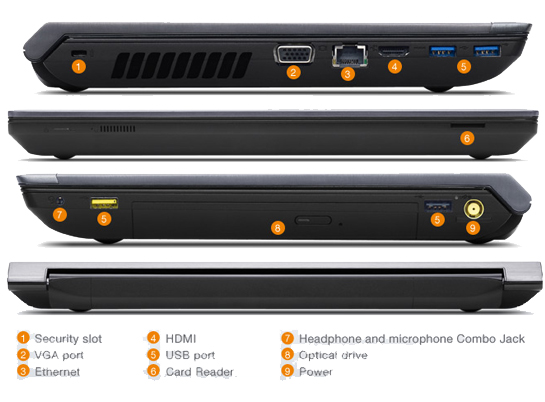 1
2
3
4
5
6
7
5
8
5
9

1 Security slot
2 VGA port
3 Ethernet
4 HDMI
5 USB port
6 Card Reader
7 Headphone and microphone Combo Jack
8 Optical drive
9 Power