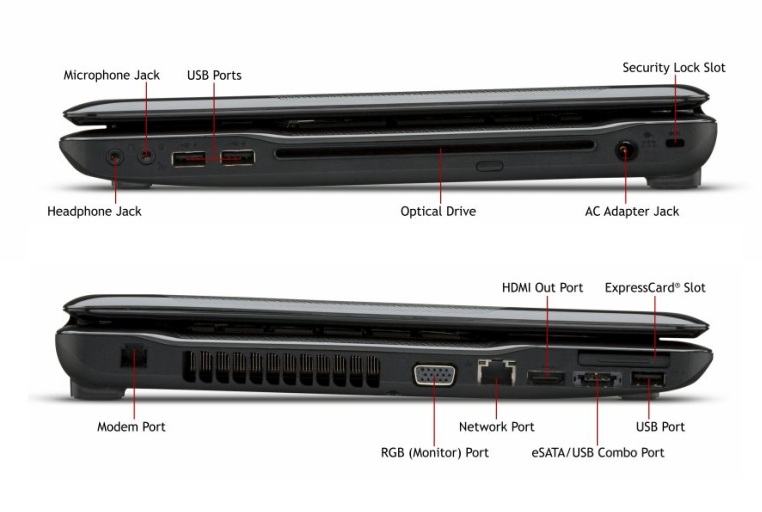 Microphone Jack
USB Ports
Security Lock Slot
Headphone Jack
Optical Drive
AC Adapter Jack

HDMI Out Port
ExpressCard® Slot
Modem Port
Network Port
USB Port
RGB (Monitor) Port
eSATA/USB Combo Port